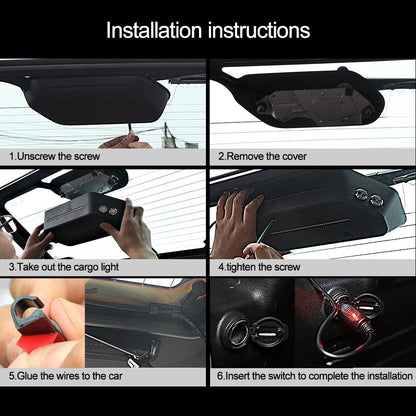 Installation instructions

1.Unscrew the screw

2.Remove the cover

3.Take out the cargo light

4.tighten the screw

5.Glue the wires to the car

6.Insert the switch to complete the installation