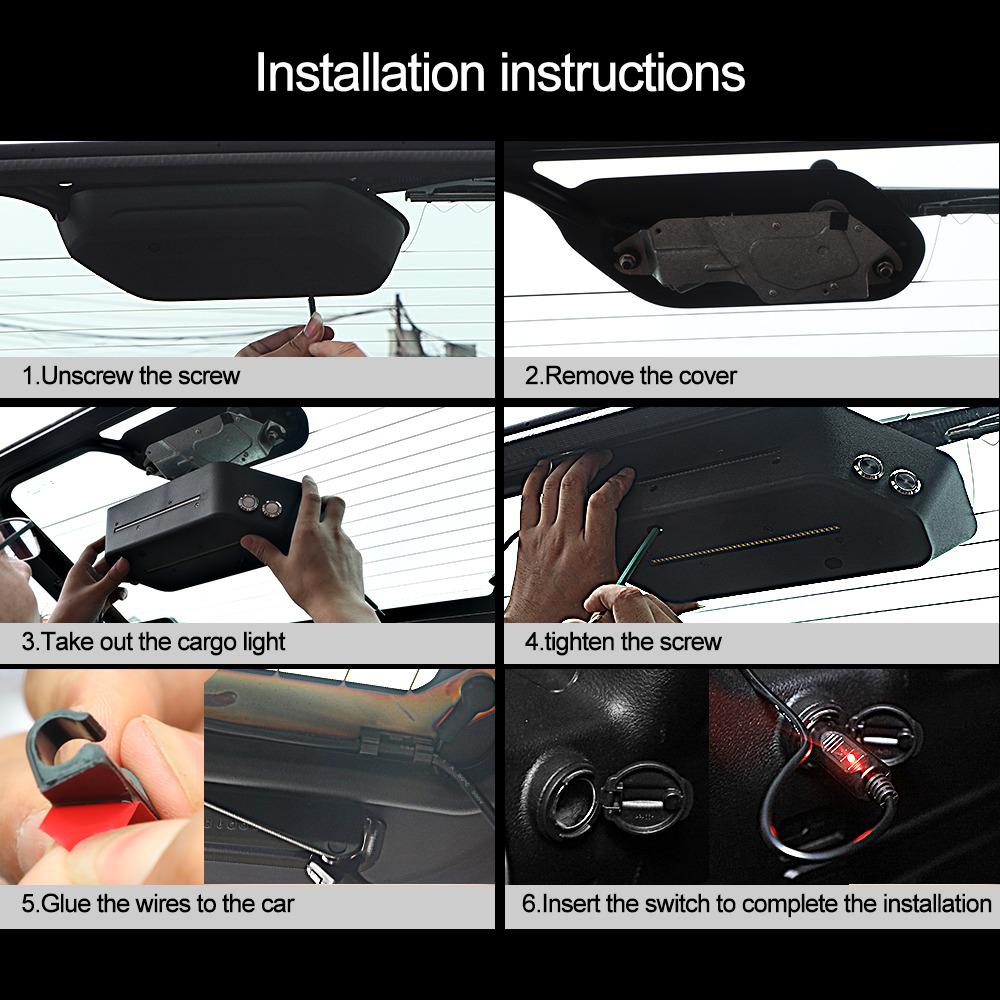 Installation instructions

1.Unscrew the screw

2.Remove the cover

3.Take out the cargo light

4.tighten the screw

5.Glue the wires to the car

6.Insert the switch to complete the installation