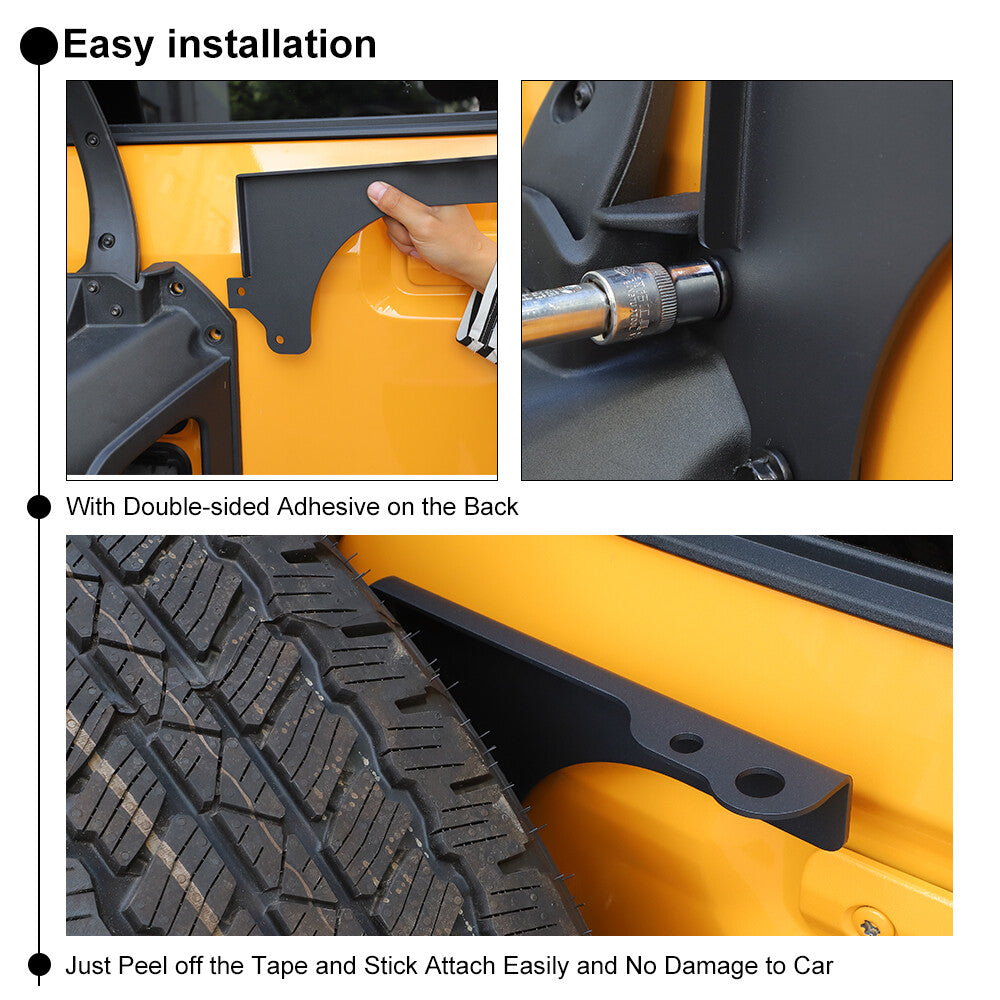 Easy installation

With Double-sided Adhesive on the Back

Just Peel off the Tape and Stick Attach Easily and No Damage to Car