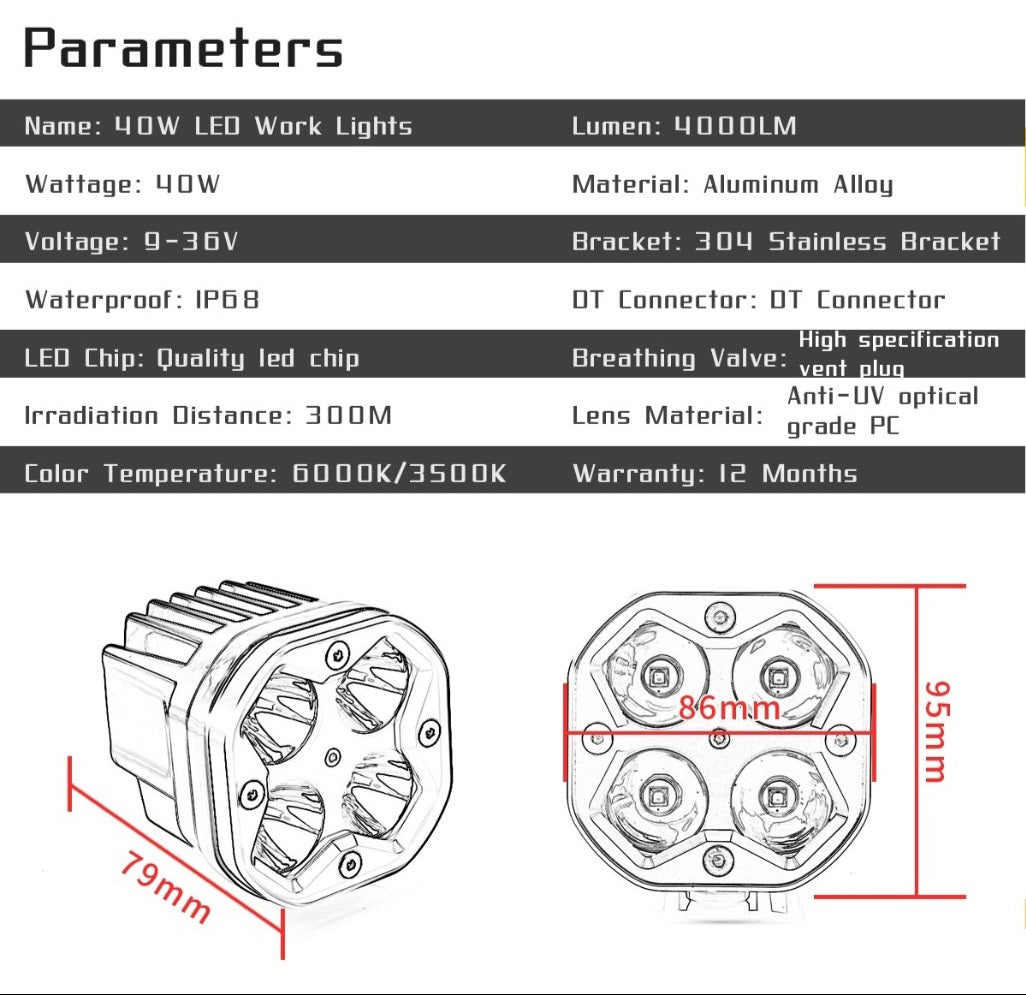 Parameters

| Name: 40W LED Work Lights | Lumen: 4000LM |
|---|---|
| Wattage: 40W | Material: Aluminum Alloy |
| Voltage: 9-36V | Bracket: 304 Stainless Bracket |
| Waterproof: IP68 | DT Connector: DT Connector |
| LED Chip: Quality led chip | Breathing Valve: High specification vent plug |
| Irradiation Distance: 300M | Lens Material: Anti-UV optical grade PC |
| Color Temperature: 6000K/3500K | Warranty: 12 Months |

79mm

86mm

95mm