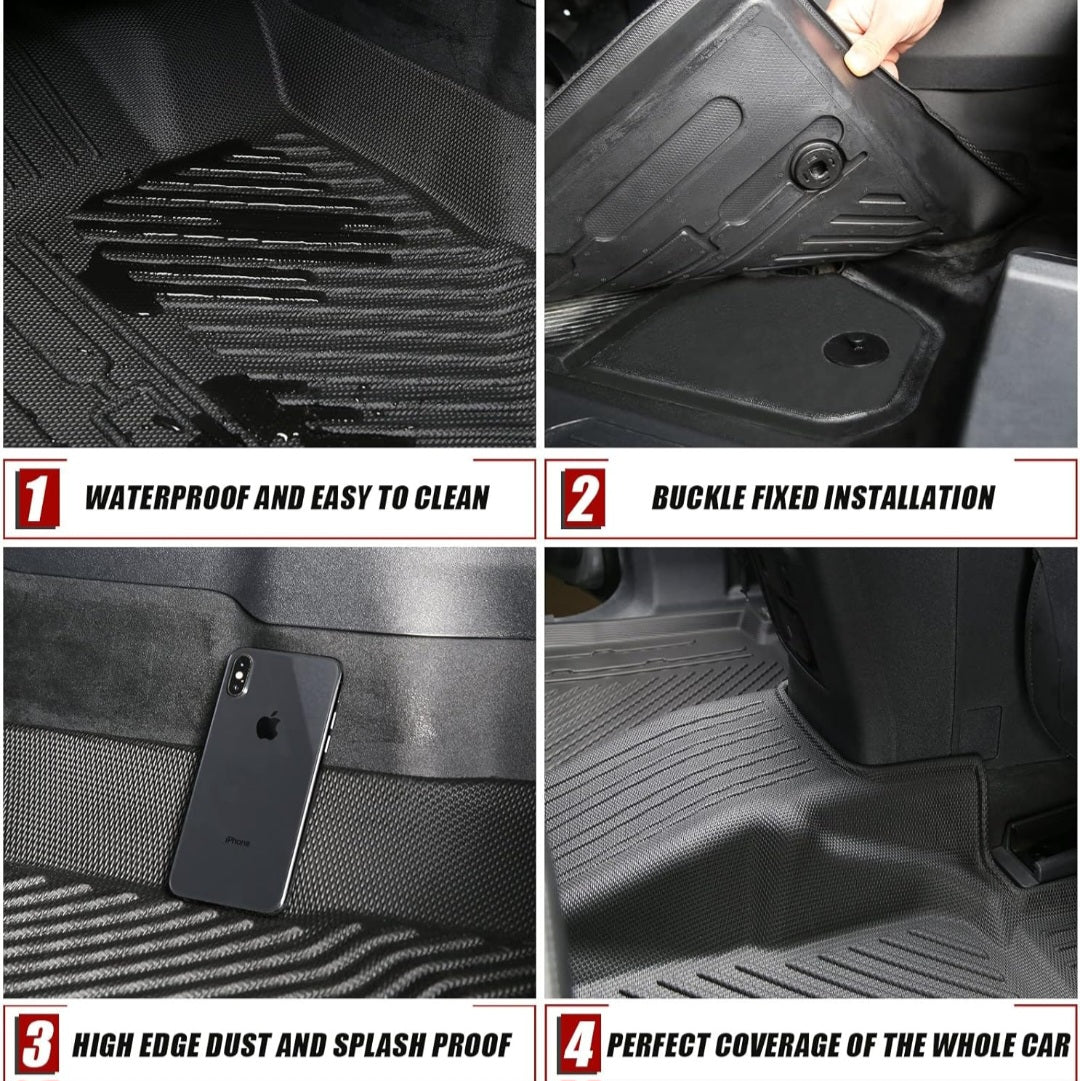 1 WATERPROOF AND EASY TO CLEAN

2 BUCKLE FIXED INSTALLATION

iPhone

3 HIGH EDGE DUST AND SPLASH PROOF

4 PERFECT COVERAGE OF THE WHOLE CAR