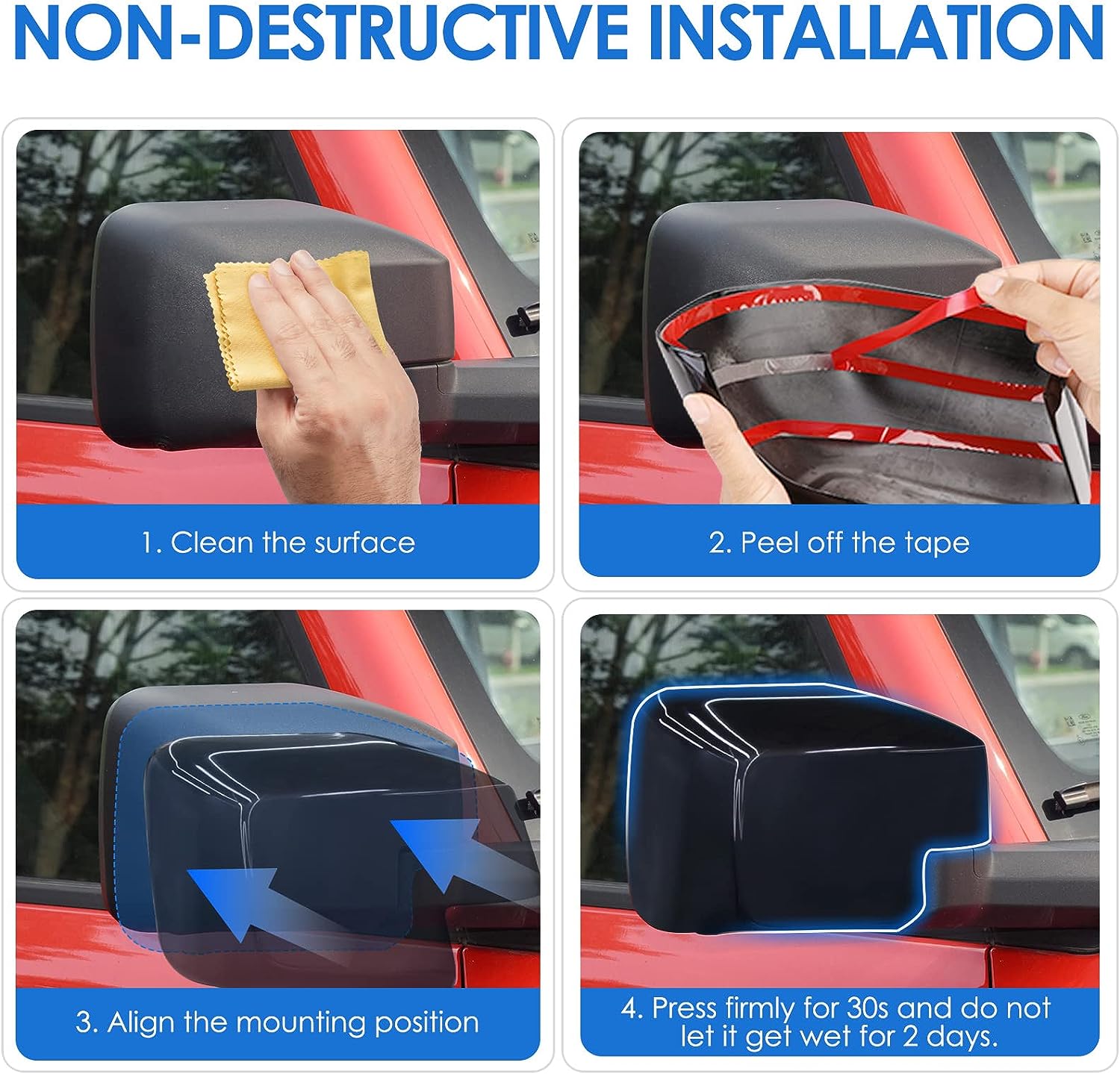 NON-DESTRUCTIVE INSTALLATION

1. Clean the surface

2. Peel off the tape

3. Align the mounting position

4. Press firmly for 30s and do not let it get wet for 2 days.