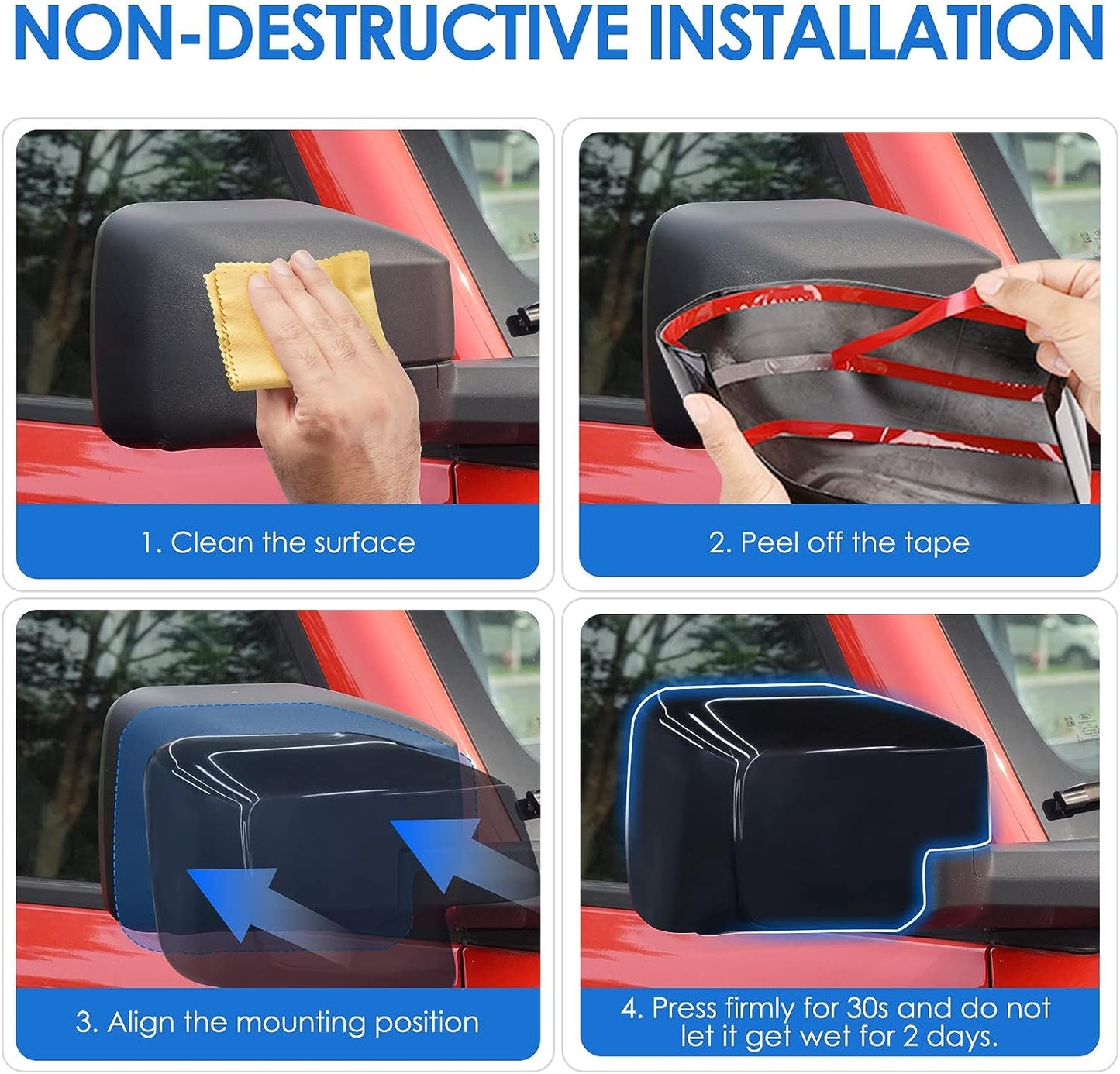 NON-DESTRUCTIVE INSTALLATION

1. Clean the surface

2. Peel off the tape

3. Align the mounting position

4. Press firmly for 30s and do not let it get wet for 2 days.