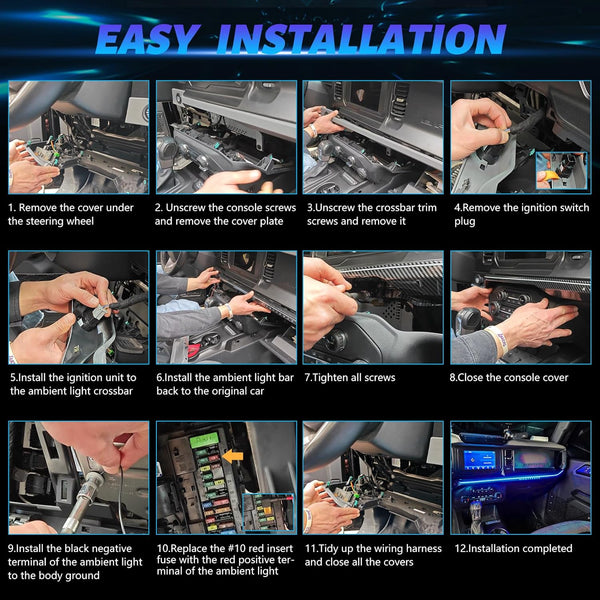 EASY INSTALLATION

1. Remove the cover under the steering wheel

2. Unscrew the console screws and remove the cover plate

3.Unscrew the crossbar trim screws and remove it

4.Remove the ignition switch plug

5.Install the ignition unit to the ambient light crossbar

6.Install the ambient light bar back to the original car

7.Tighten all screws

8.Close the console cover

9.Install the black negative terminal of the ambient light to the body ground

10.Replace the #10 red insert fuse with the red positive terminal of the ambient light

11.Tidy up the wiring harness and close all the covers

12.Installation completed