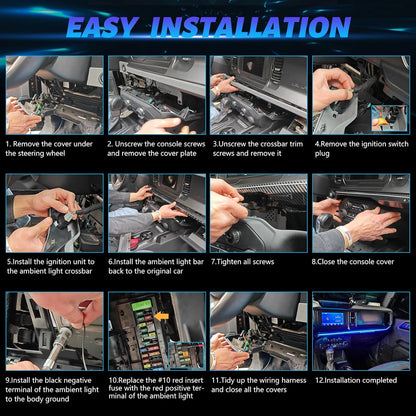 EASY INSTALLATION

1. Remove the cover under the steering wheel

2. Unscrew the console screws and remove the cover plate

3.Unscrew the crossbar trim screws and remove it

4.Remove the ignition switch plug

5.Install the ignition unit to the ambient light crossbar

6.Install the ambient light bar back to the original car

7.Tighten all screws

8.Close the console cover

9.Install the black negative terminal of the ambient light to the body ground

10.Replace the #10 red insert fuse with the red positive terminal of the ambient light

11.Tidy up the wiring harness and close all the covers

12.Installation completed