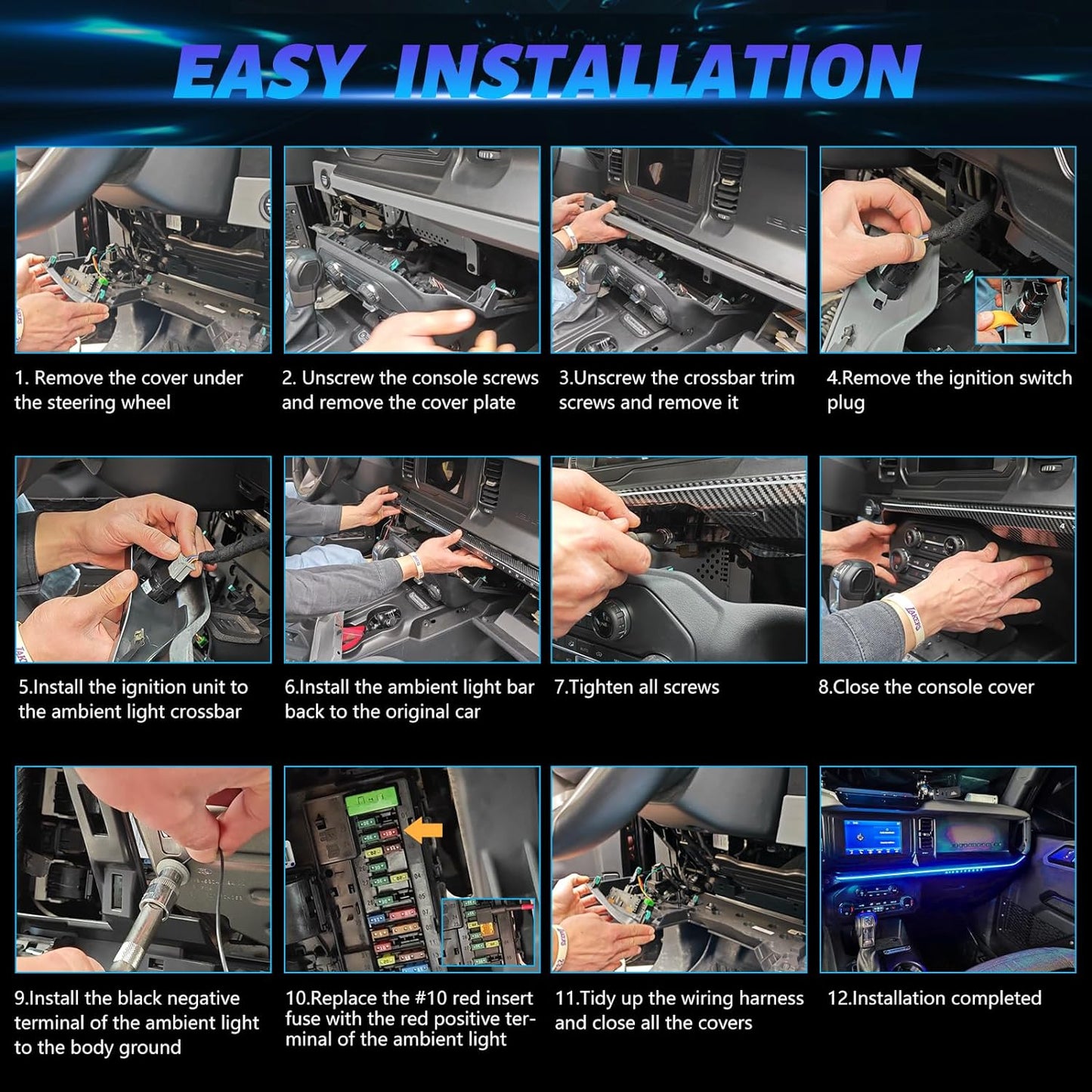 EASY INSTALLATION

1. Remove the cover under the steering wheel

2. Unscrew the console screws and remove the cover plate

3.Unscrew the crossbar trim screws and remove it

4.Remove the ignition switch plug

5.Install the ignition unit to the ambient light crossbar

6.Install the ambient light bar back to the original car

7.Tighten all screws

8.Close the console cover

9.Install the black negative terminal of the ambient light to the body ground

10.Replace the #10 red insert fuse with the red positive terminal of the ambient light

11.Tidy up the wiring harness and close all the covers

12.Installation completed