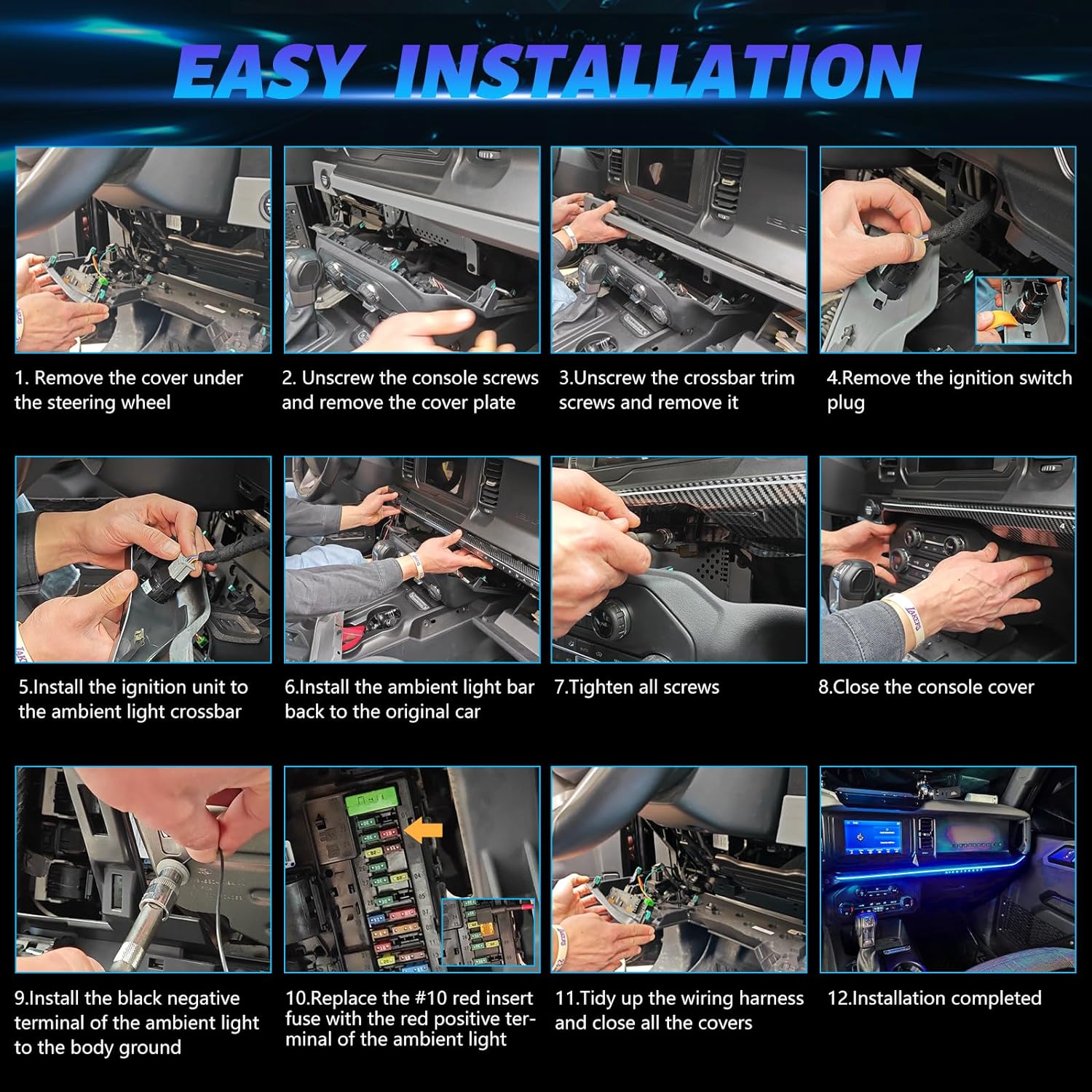 EASY INSTALLATION

1. Remove the cover under the steering wheel

2. Unscrew the console screws and remove the cover plate

3.Unscrew the crossbar trim screws and remove it

4.Remove the ignition switch plug

5.Install the ignition unit to the ambient light crossbar

6.Install the ambient light bar back to the original car

7.Tighten all screws

8.Close the console cover

9.Install the black negative terminal of the ambient light to the body ground

10.Replace the #10 red insert fuse with the red positive terminal of the ambient light

11.Tidy up the wiring harness and close all the covers

12.Installation completed