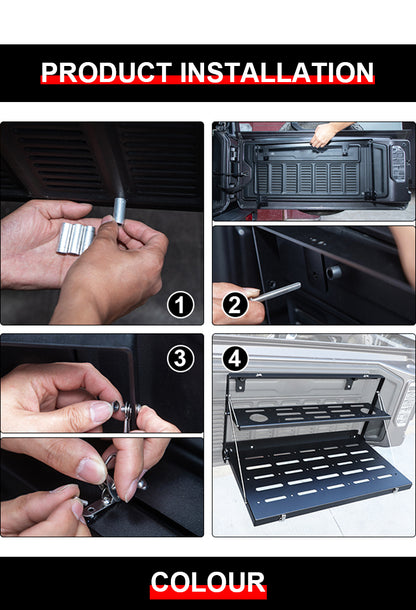 PRODUCT INSTALLATION

1

2

3

4

COLOUR