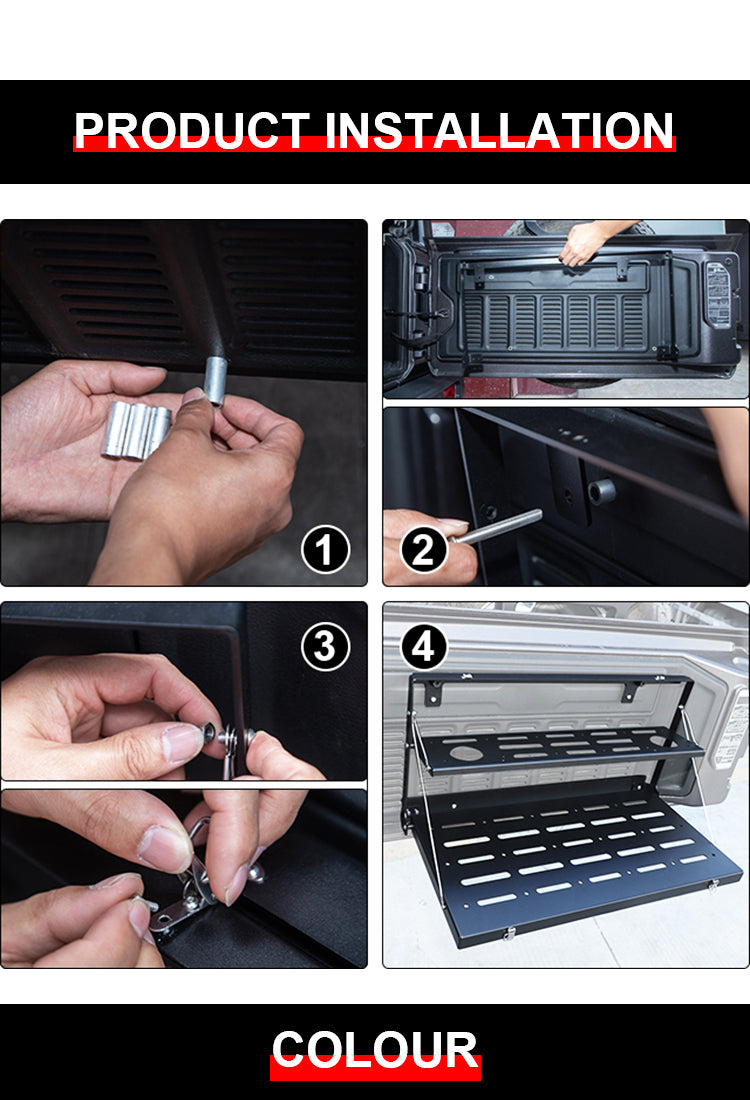 PRODUCT INSTALLATION

1

2

3

4

COLOUR