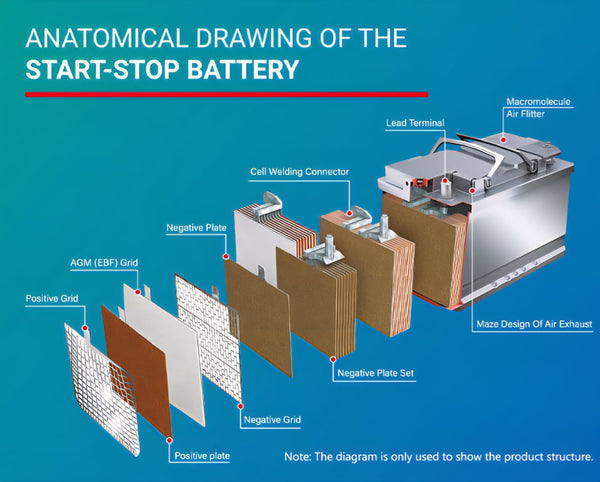 ANATOMICAL DRAWING OF THE
START-STOP BATTERY

Macromolecule Air Flitter

Lead Terminal

Cell Welding Connector

Negative Plate

AGM (EBF) Grid

Positive Grid

Maze Design Of Air Exhaust

Negative Plate Set

Negative Grid

Positive plate

Note: The diagram is only used to show the product structure.