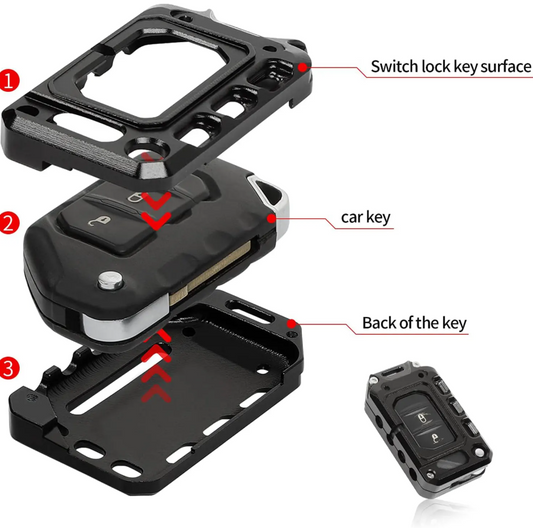 1
Switch lock key surface
2
car key
Back of the key
3