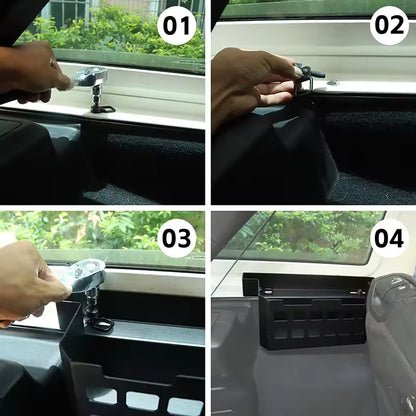 01

02

03

04