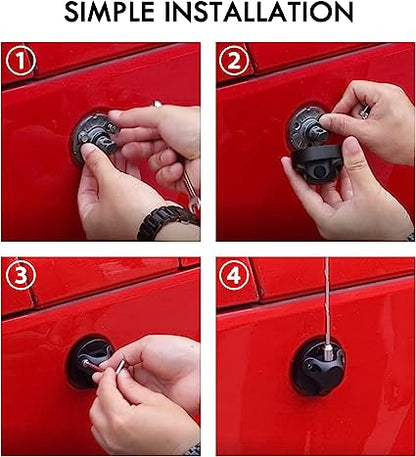 SIMPLE INSTALLATION

1

2

3

4