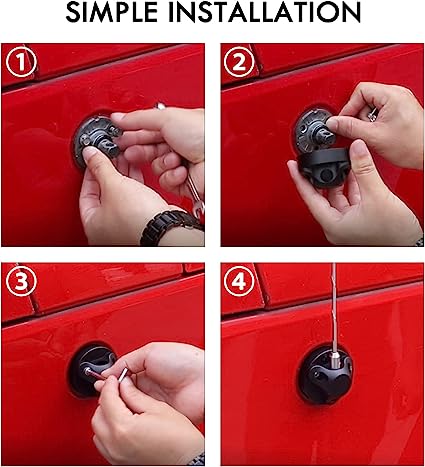 SIMPLE INSTALLATION

1

2

3

4