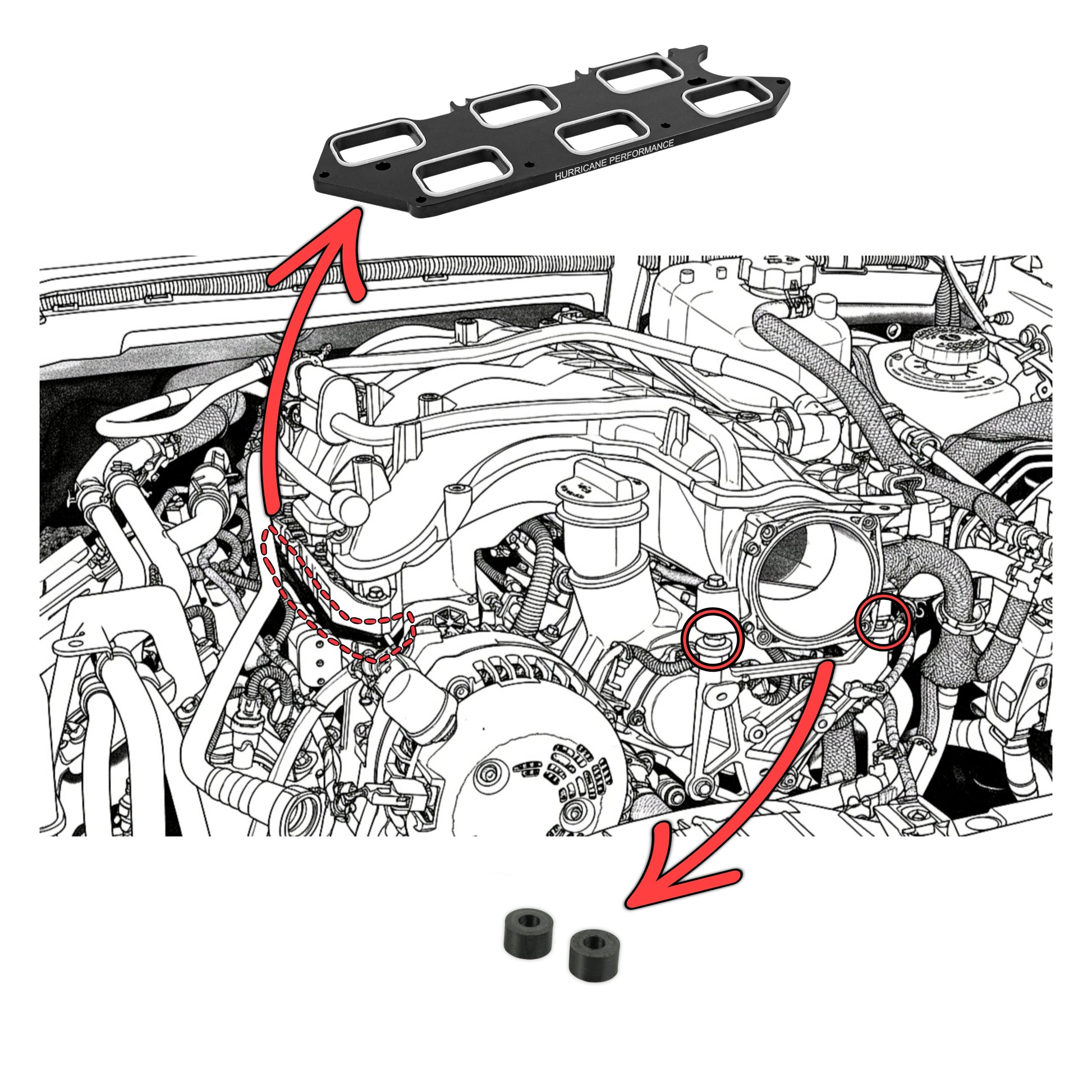 HURRICANE PERFORMANCE