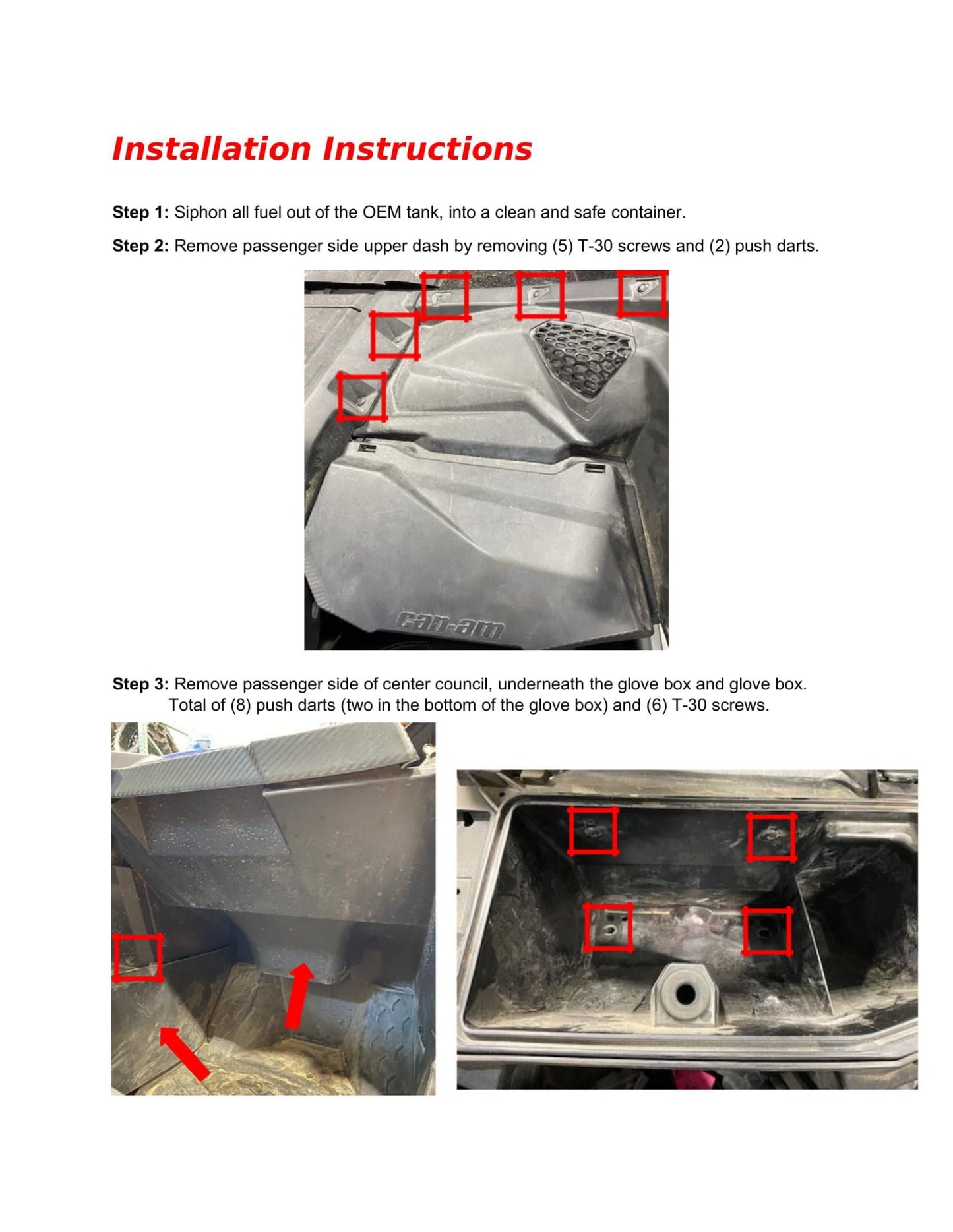 Installation Instructions

Step 1: Siphon all fuel out of the OEM tank, into a clean and safe container.

Step 2: Remove passenger side upper dash by removing (5) T-30 screws and (2) push darts.

can-am

Step 3: Remove passenger side of center council, underneath the glove box and glove box. Total of (8) push darts (two in the bottom of the glove box) and (6) T-30 screws.