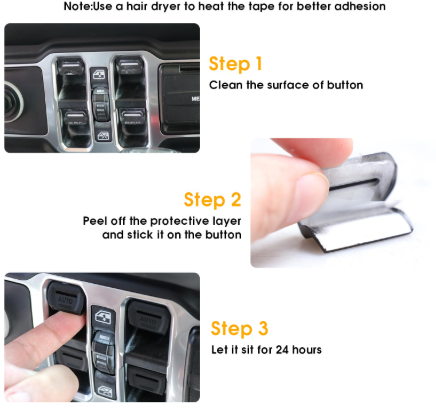 Note:Use a hair dryer to heat the tape for better adhesion

Step 1
Clean the surface of button

Step 2
Peel off the protective layer and stick it on the button

AUTO

AUTO

Step 3
Let it sit for 24 hours